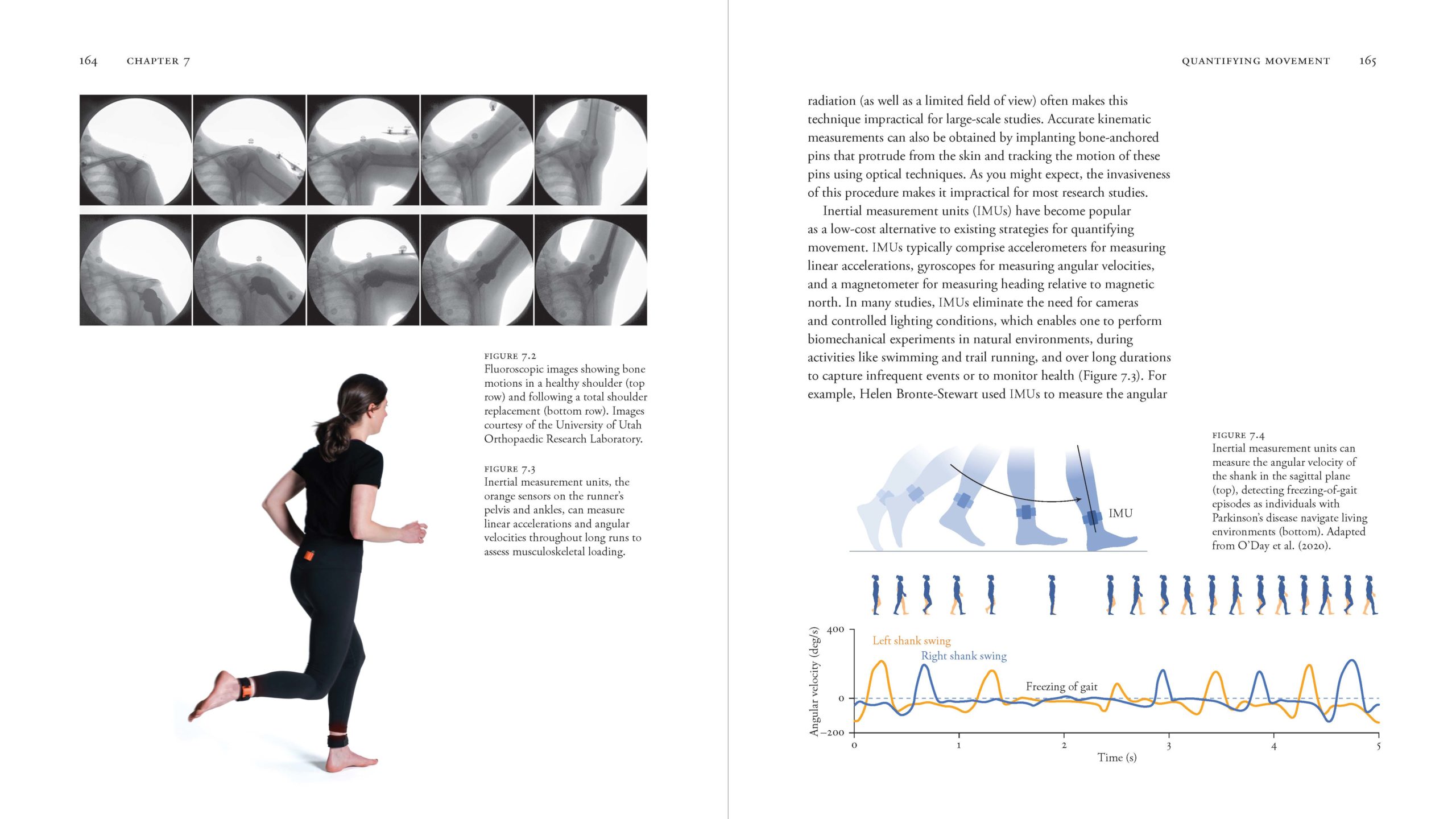 164 CHAPTER 7

FIGURE 7.2
Fluoroscopic images showing bone motions in a healthy shoulder (top row) and following a total shoulder replacement (bottom row). Images courtesy of the University of Utah Orthopaedic Research Laboratory.

FIGURE 7.3
Inertial measurement units, the orange sensors on the runner's pelvis and ankles, can measure linear accelerations and angular velocities throughout long runs to assess musculoskeletal loading.

QUANTIFYING MOVEMENT 165

radiation (as well as a limited field of view) often makes this technique impractical for large-scale studies. Accurate kinematic measurements can also be obtained by implanting bone-anchored pins that protrude from the skin and tracking the motion of these pins using optical techniques. As you might expect, the invasiveness of this procedure makes it impractical for most research studies.

Inertial measurement units (IMUs) have become popular as a low-cost alternative to existing strategies for quantifying movement. IMUs typically comprise accelerometers for measuring linear accelerations, gyroscopes for measuring angular velocities, and a magnetometer for measuring heading relative to magnetic north. In many studies, IMUs eliminate the need for cameras and controlled lighting conditions, which enables one to perform biomechanical experiments in natural environments, during activities like swimming and trail running, and over long durations to capture infrequent events or to monitor health (Figure 7.3). For example, Helen Bronte-Stewart used IMUs to measure the angular

FIGURE 7.4
Inertial measurement units can measure the angular velocity of the shank in the sagittal plane (top), detecting freezing-of-gait episodes as individuals with Parkinson's disease navigate living environments (bottom). Adapted from O'Day et al. (2020).

IMU

Angular velocity (deg/s)
400
0
−200
Left shank swing
Right shank swing
Freezing of gait
0
1
2
3
4
5
Time (s)